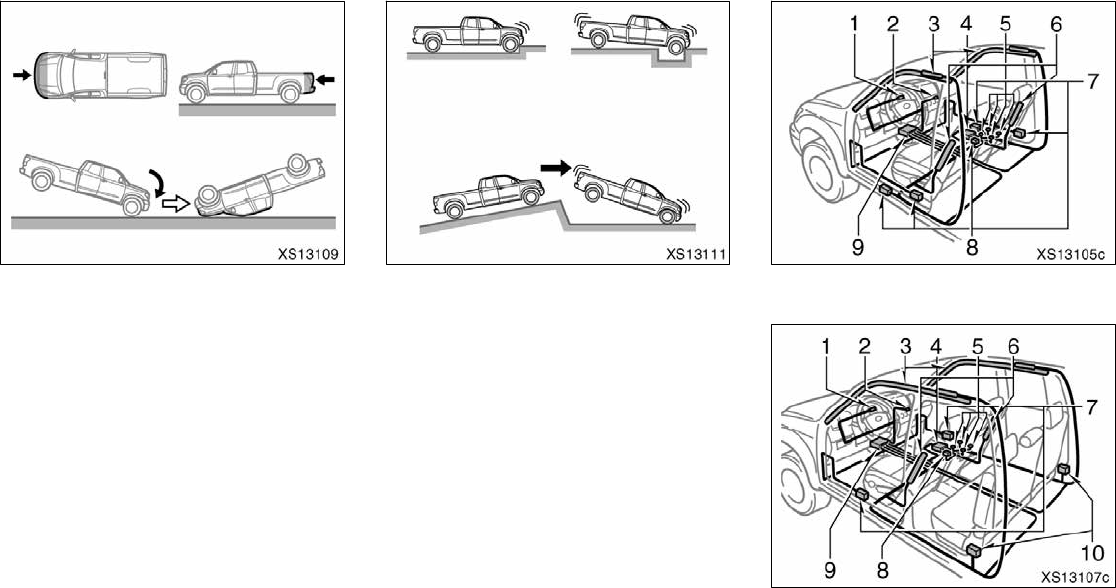 XS13109

XS13111

1 2 3 4 5 6 7 9 8

XS13105c

1 2 3 4 5 6 7 9 8 10

XS13107c