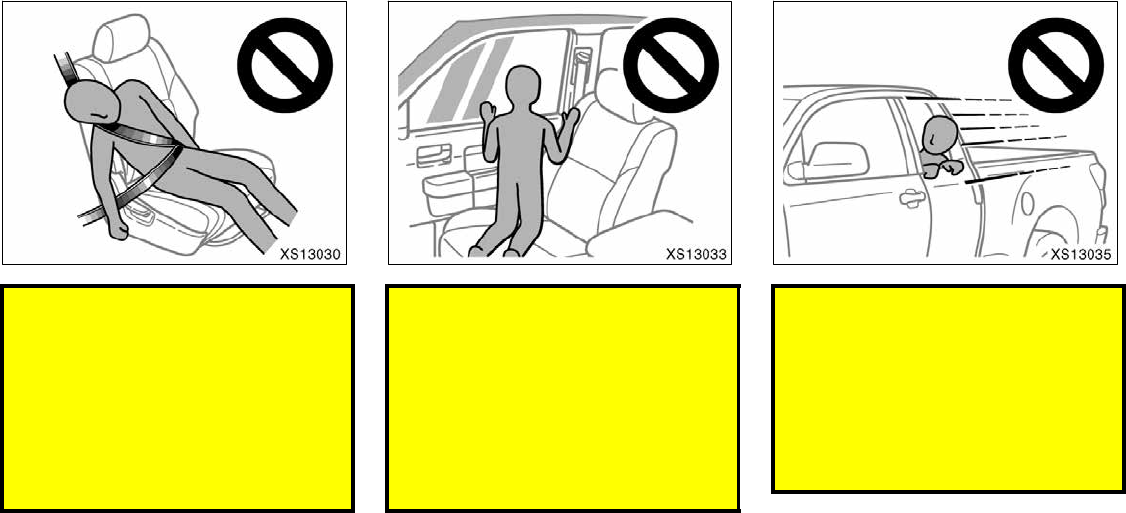 XS13030

XS13033

XS13035