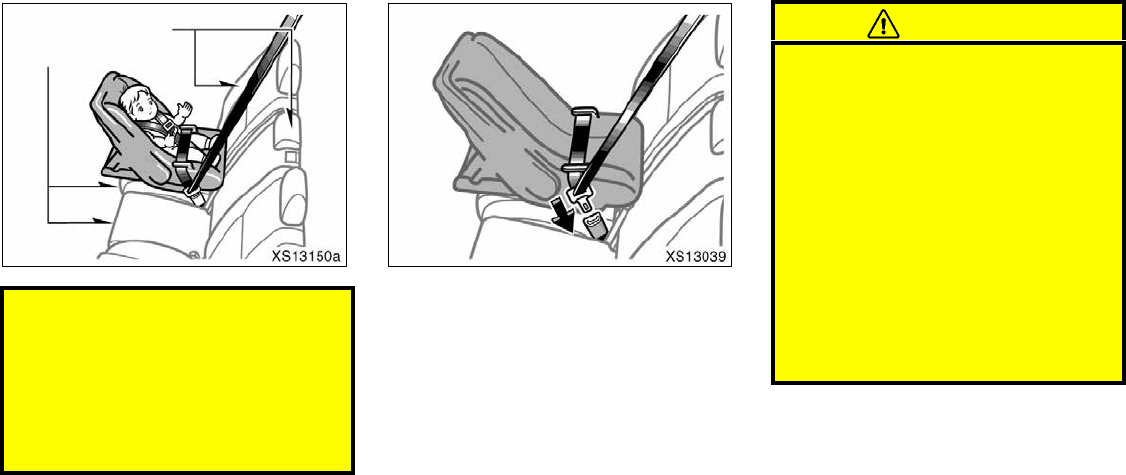 XS13150a

XS13039