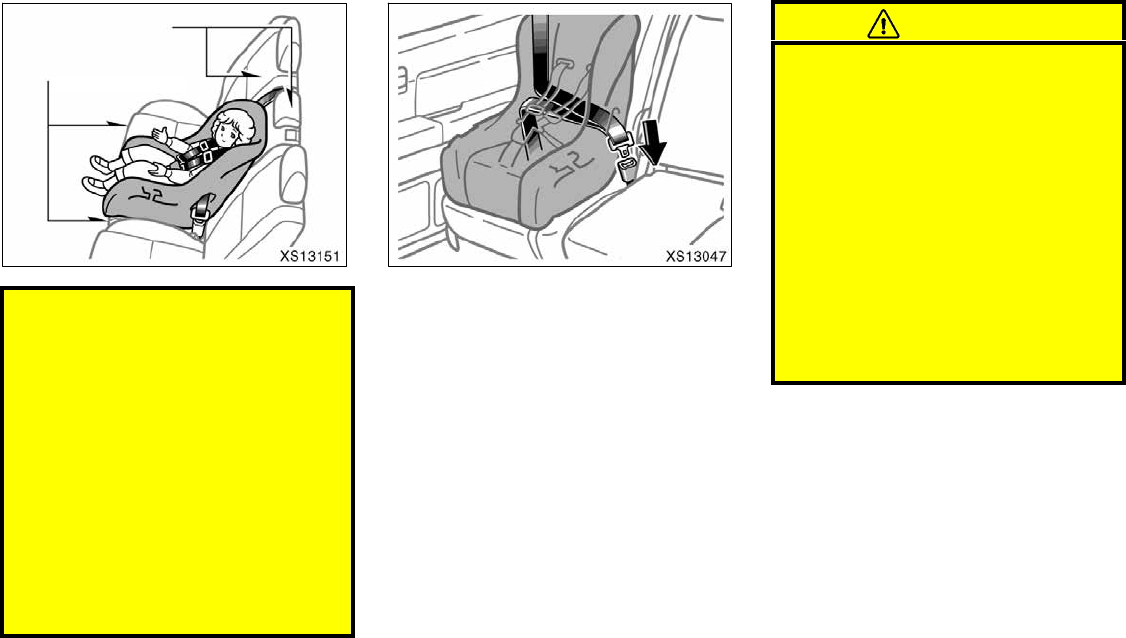 XS13151

XS13047