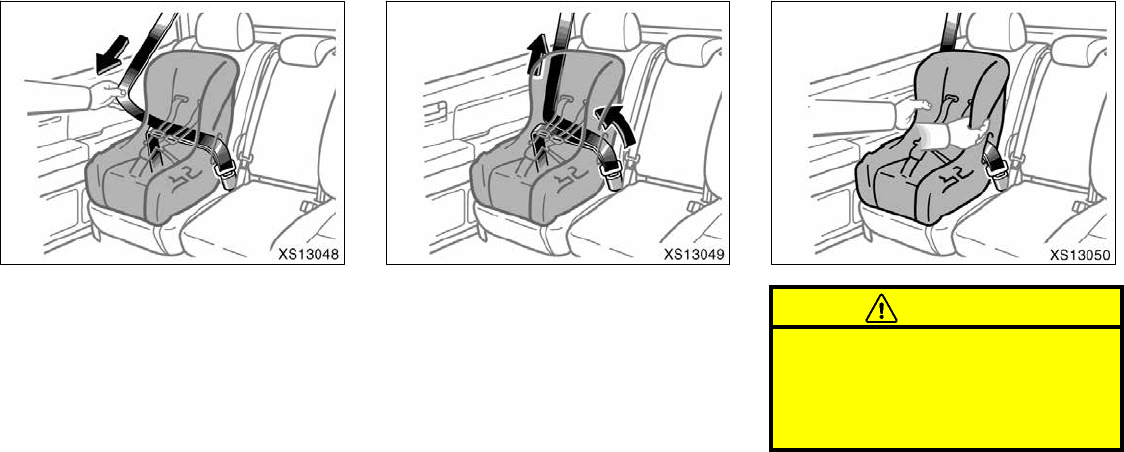 XS13048

XS13049

XS13050