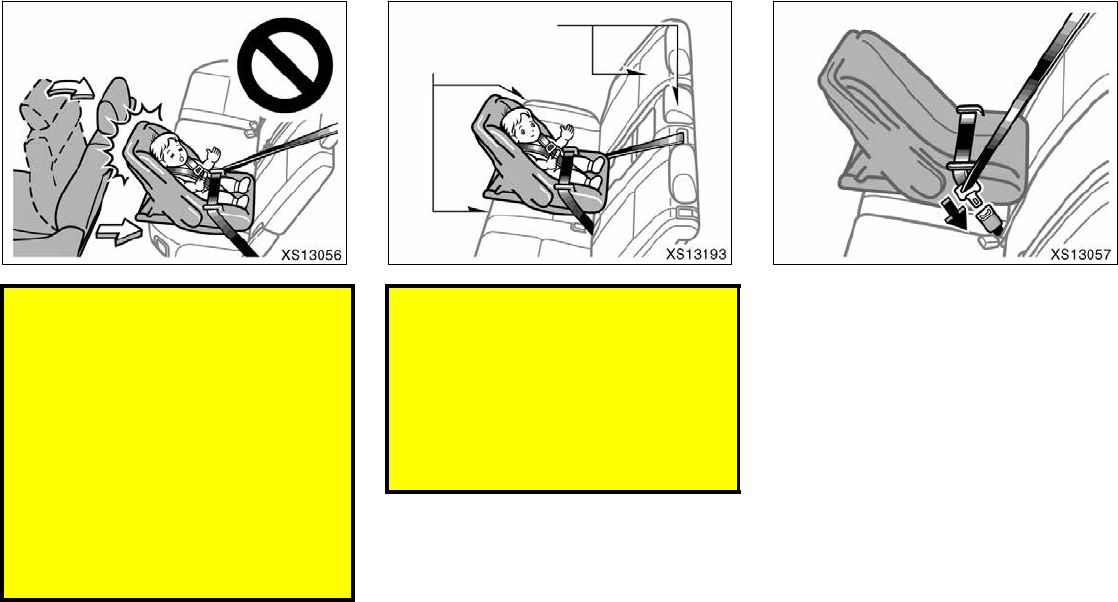 XS13056

XS13193

XS13057