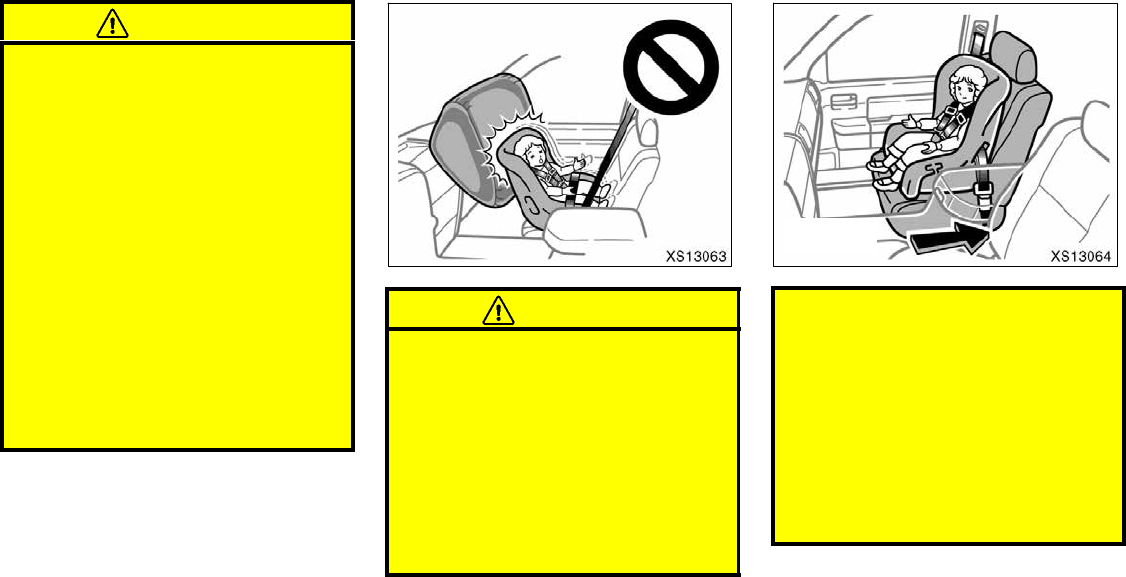 XS13063

XS13064