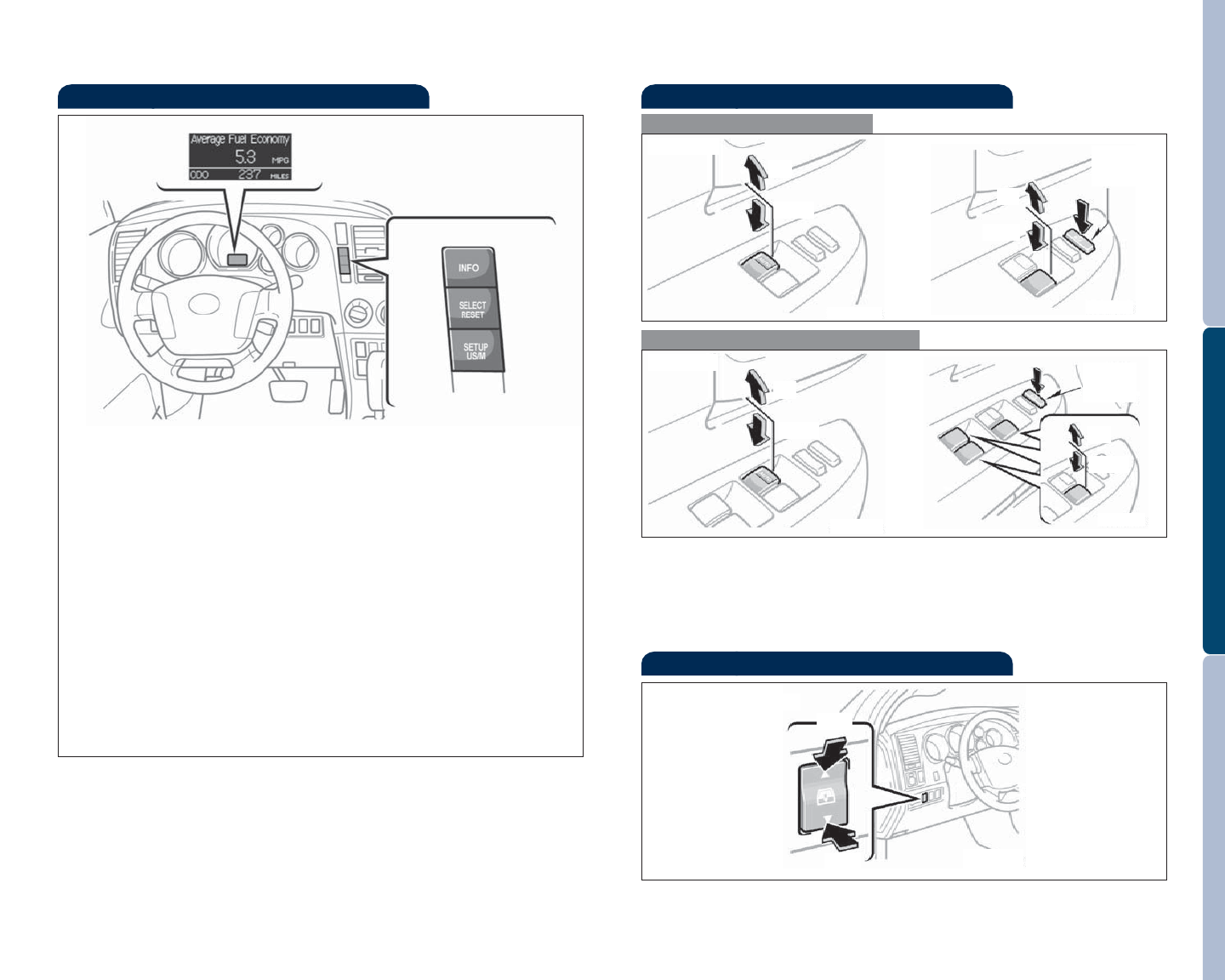 Average Fuel Economy
5.3 MPG
ODO 237 MILES

INFO
SELECT RESET
SETUP US/M