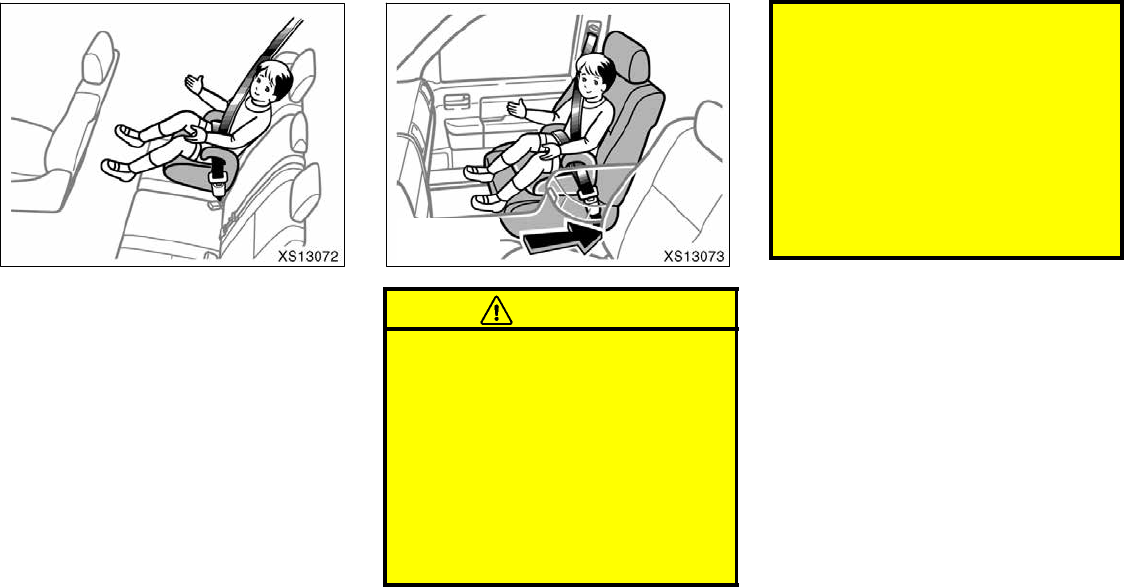 XS13072

XS13073