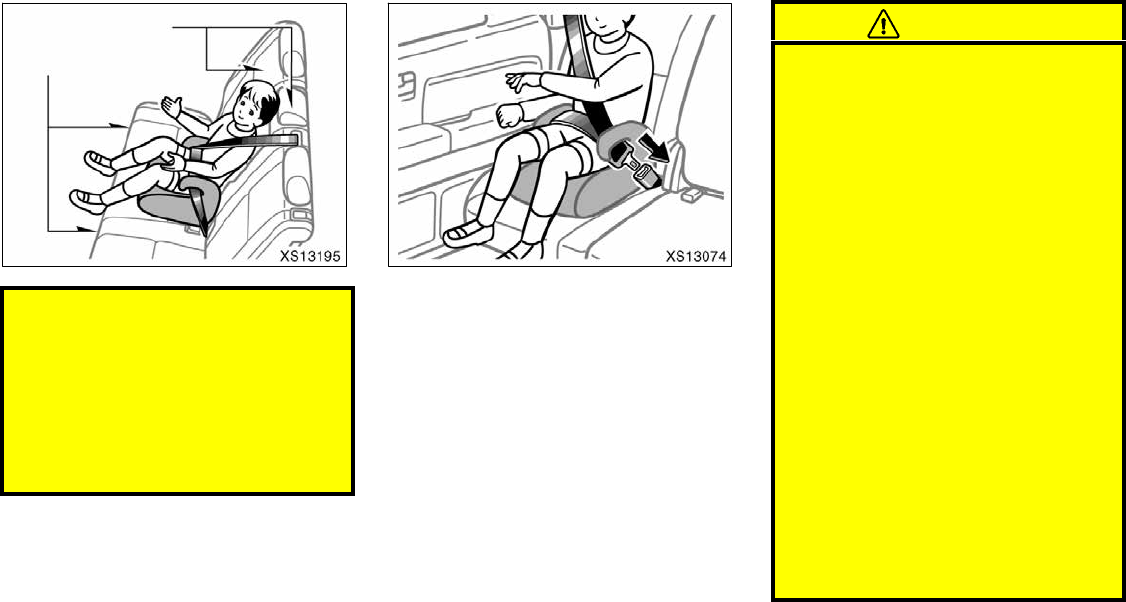 XS13195

XS13074