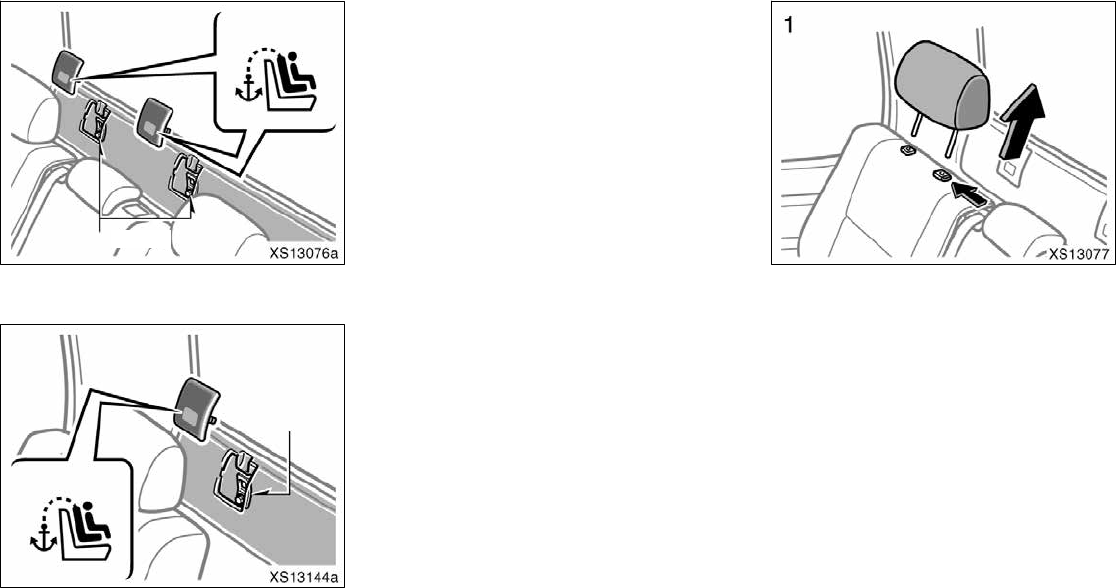 XS13076a

1

XS13077

XS13144a