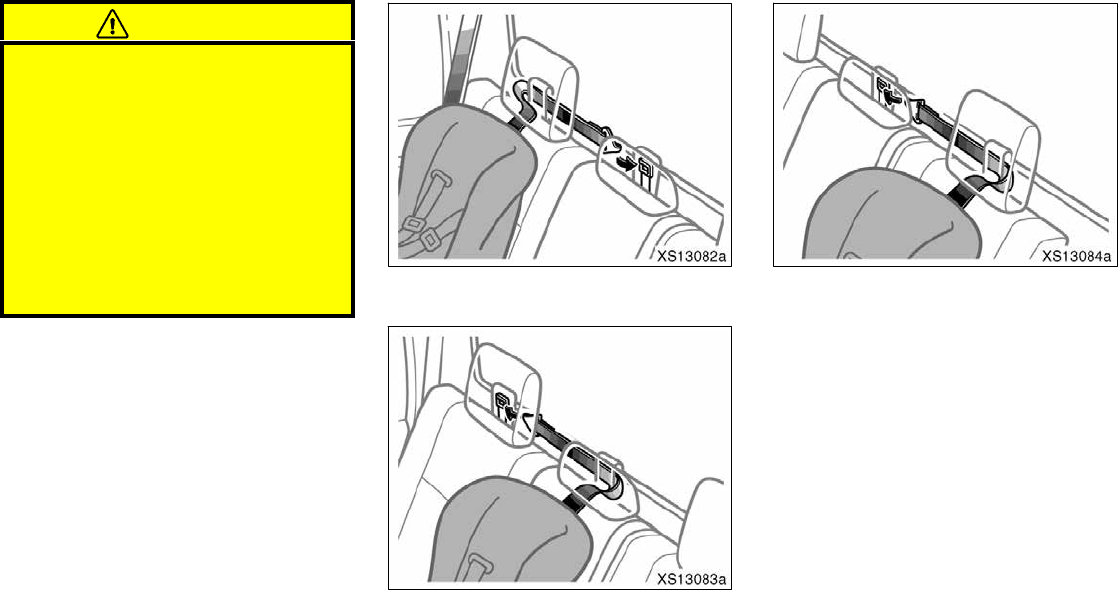 XS13082a

XS13084a

XS13083a