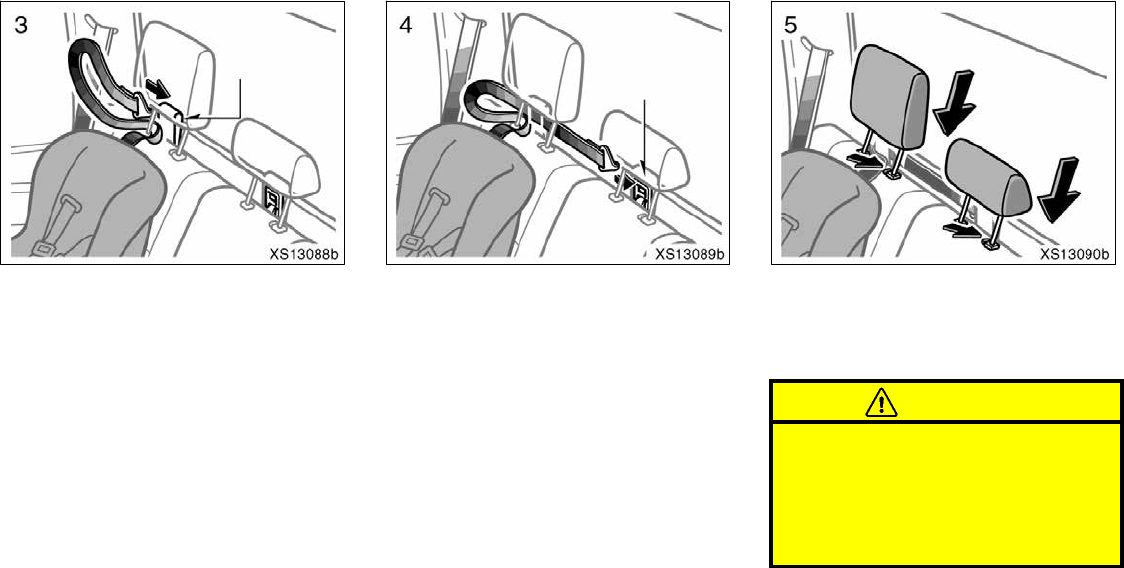 3

XS13088b

4

XS13089b

5

XS13090b