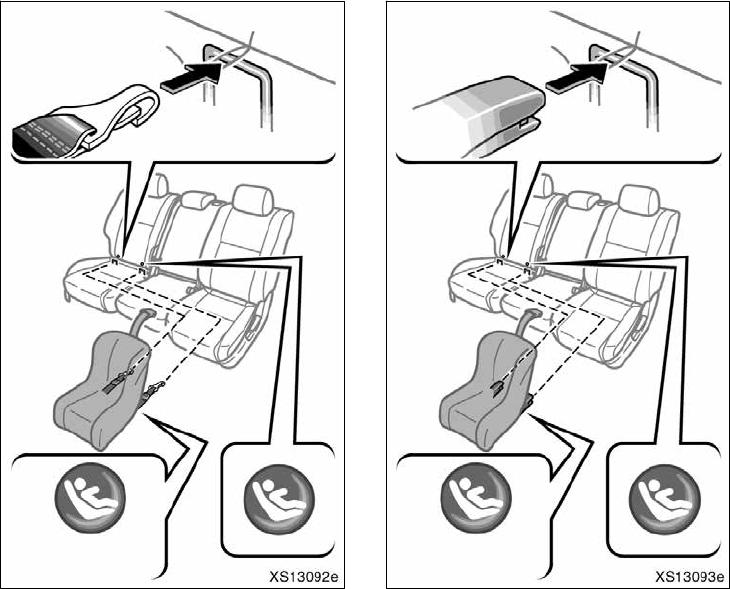 XS13092e

XS13093e