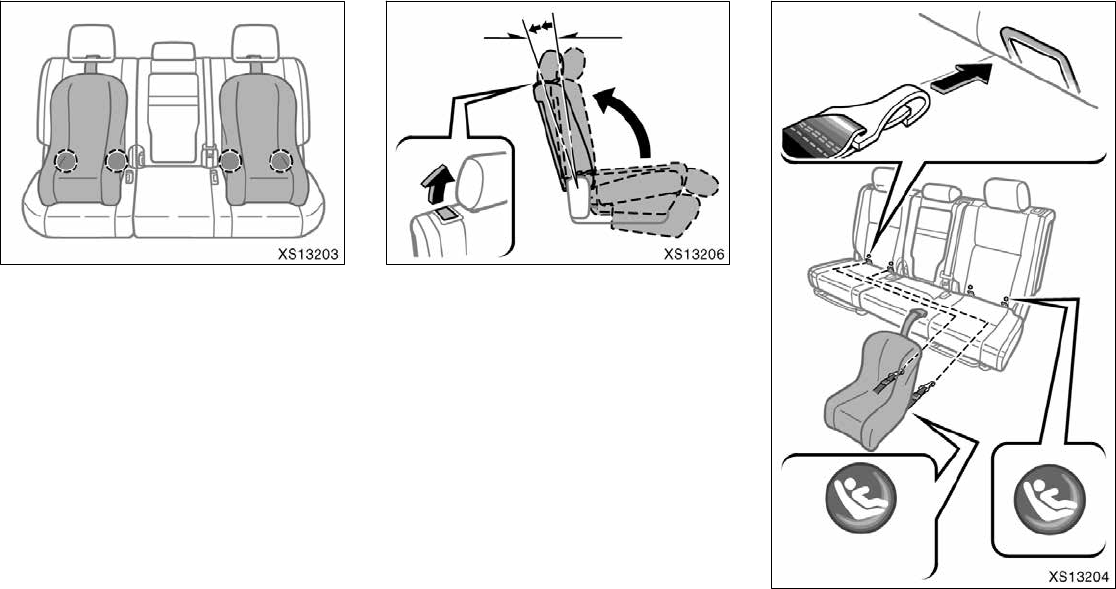 XS13203

XS13206

XS13204