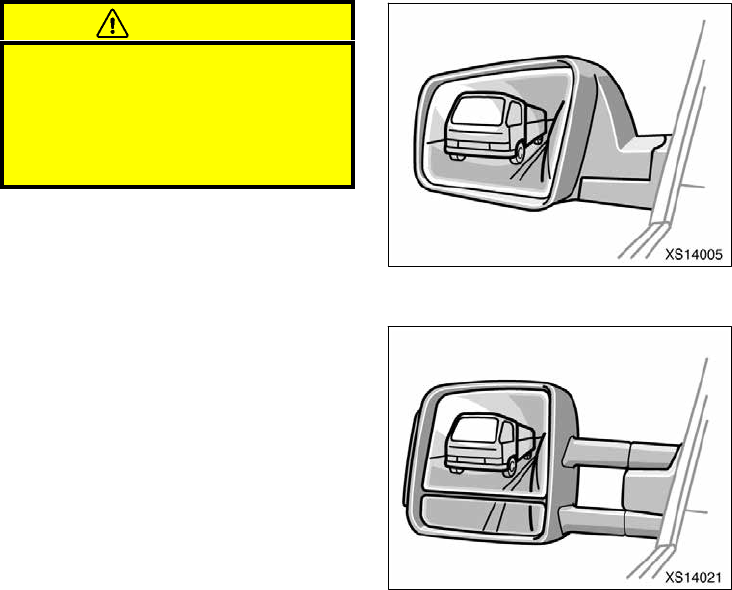 XS14005

XS14021