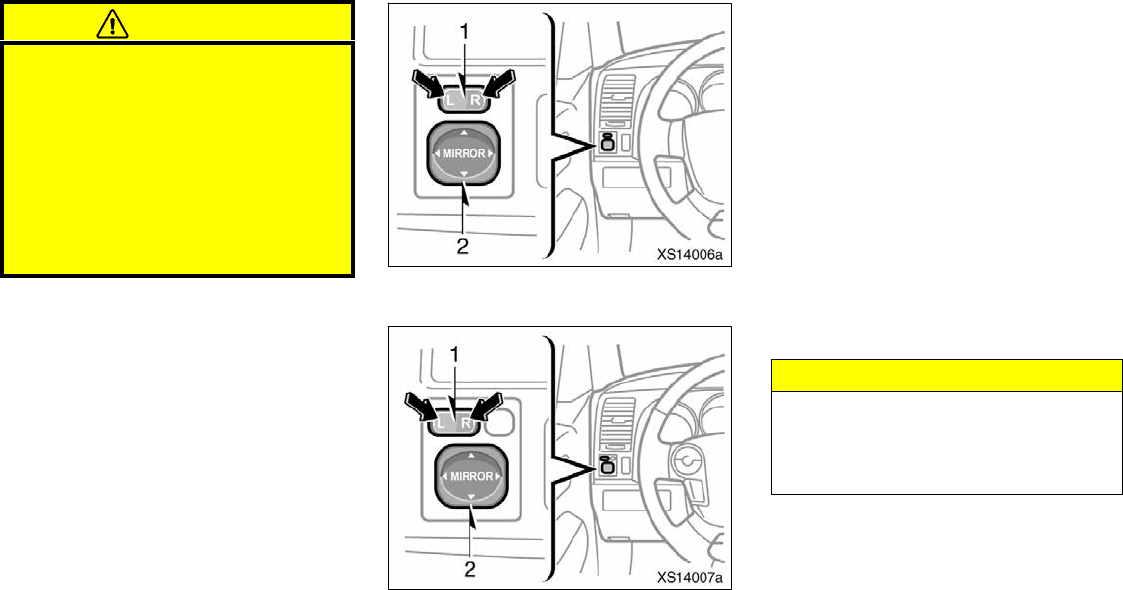 1
L R
MIRROR
2
XS14006a

1
L R
MIRROR
2
XS14007a