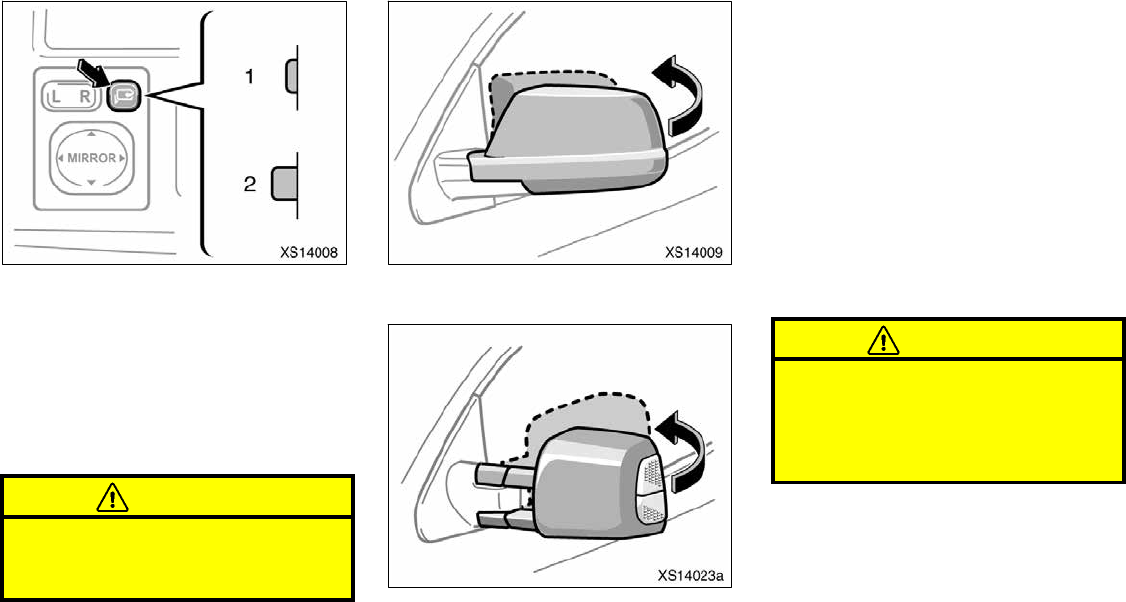 L R

MIRROR

1

2

XS14008

XS14009

XS14023a