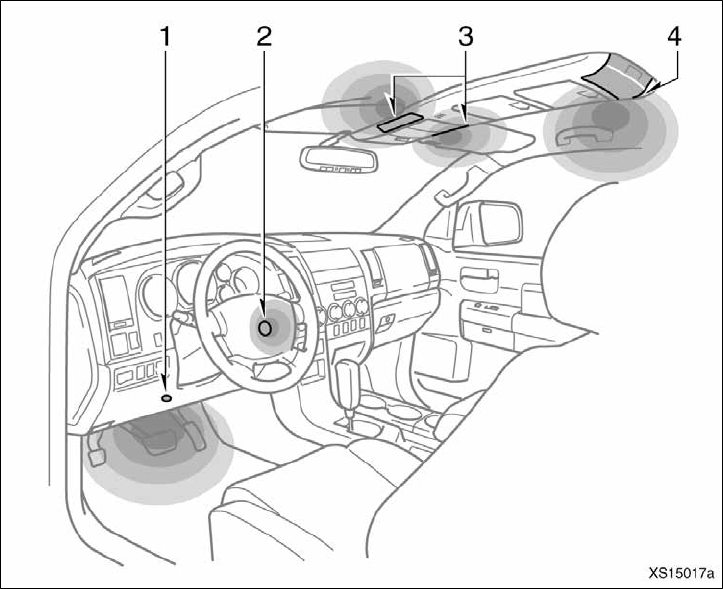 1
2
3
4
XS15017a