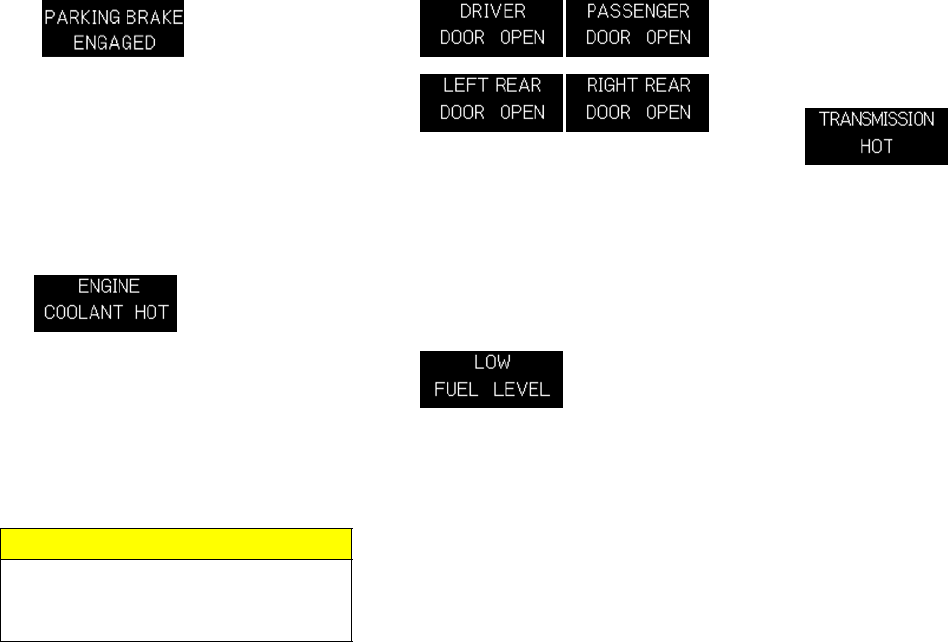 PARKING BRAKE
ENGAGED

ENGINE
COOLANT HOT

DRIVER
DOOR OPEN

PASSENGER
DOOR OPEN

LEFT REAR
DOOR OPEN

RIGHT REAR
DOOR OPEN

LOW
FUEL LEVEL

TRANSMISSION
HOT