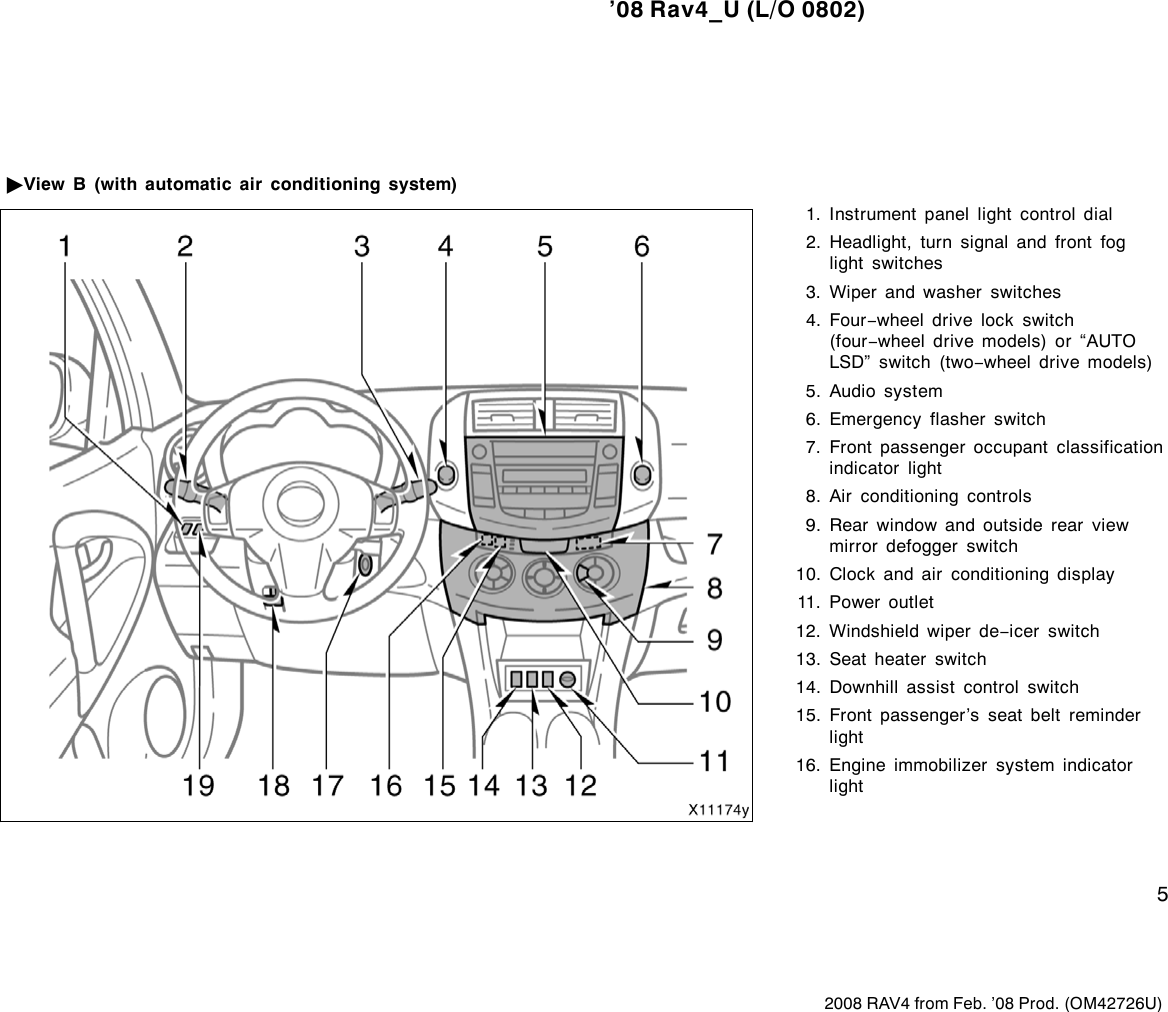 ’08 Rav4_U (L/O 0802)

▶View B (with automatic air conditioning system)

1 2 3 4 5 6

7

8

9

10

11

19 18 17 16 15 14 13 12

X11174y

1. Instrument panel light control dial
2. Headlight, turn signal and front fog light switches
3. Wiper and washer switches
4. Four−wheel drive lock switch (four−wheel drive models) or “AUTO LSD” switch (two−wheel drive models)
5. Audio system
6. Emergency flasher switch
7. Front passenger occupant classification indicator light
8. Air conditioning controls
9. Rear window and outside rear view mirror defogger switch
10. Clock and air conditioning display
11. Power outlet
12. Windshield wiper de−icer switch
13. Seat heater switch
14. Downhill assist control switch
15. Front passenger’s seat belt reminder light
16. Engine immobilizer system indicator light

5

2008 RAV4 from Feb. ’08 Prod. (OM42726U)