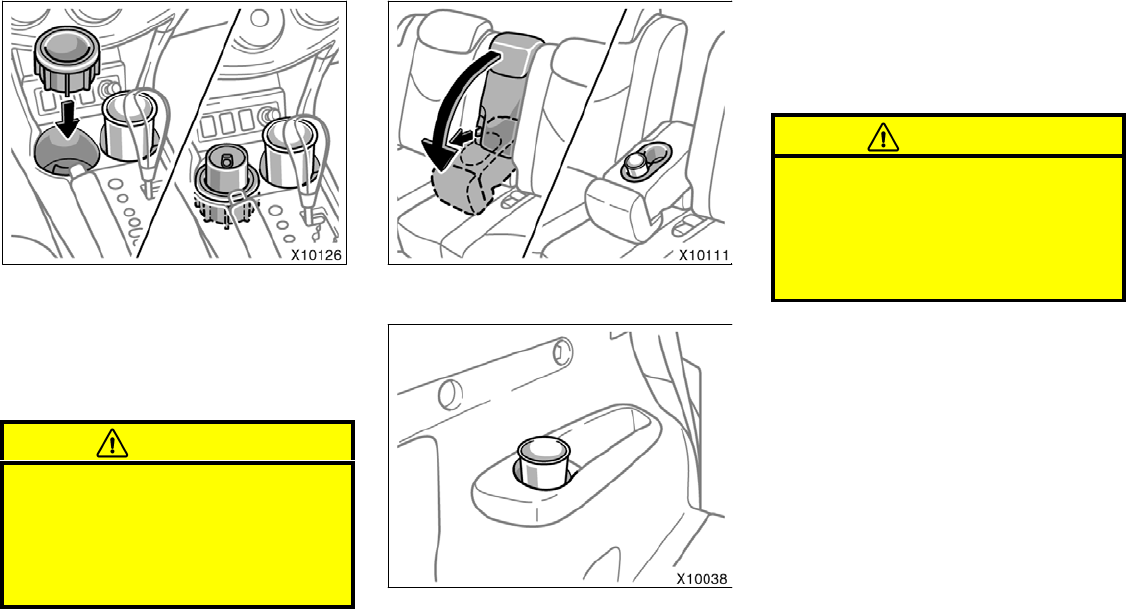 X10126

X10111

X10038