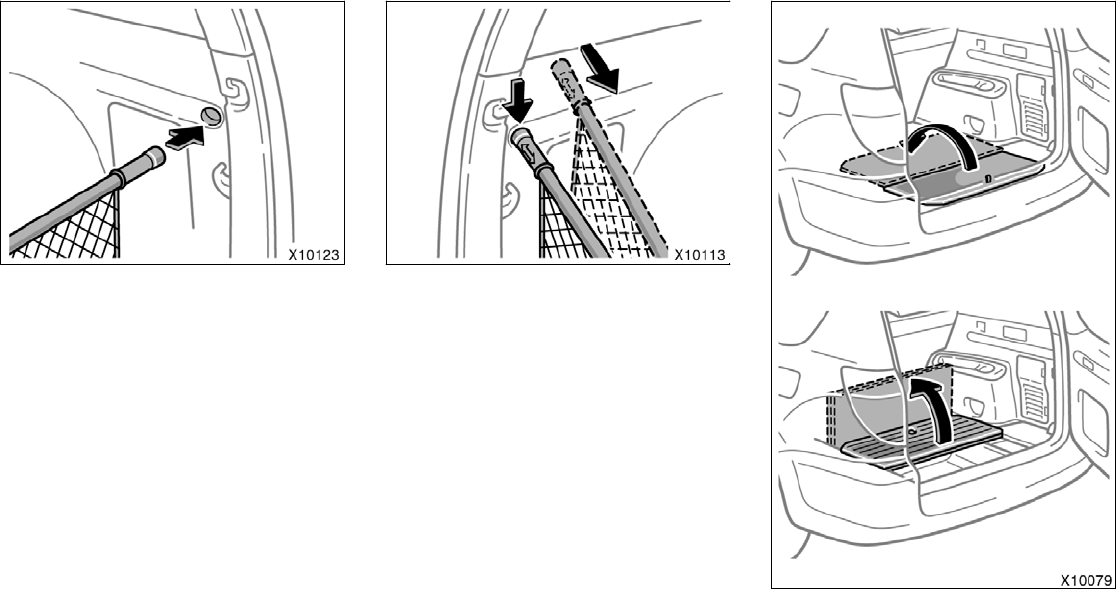 X10123

X10113

X10079