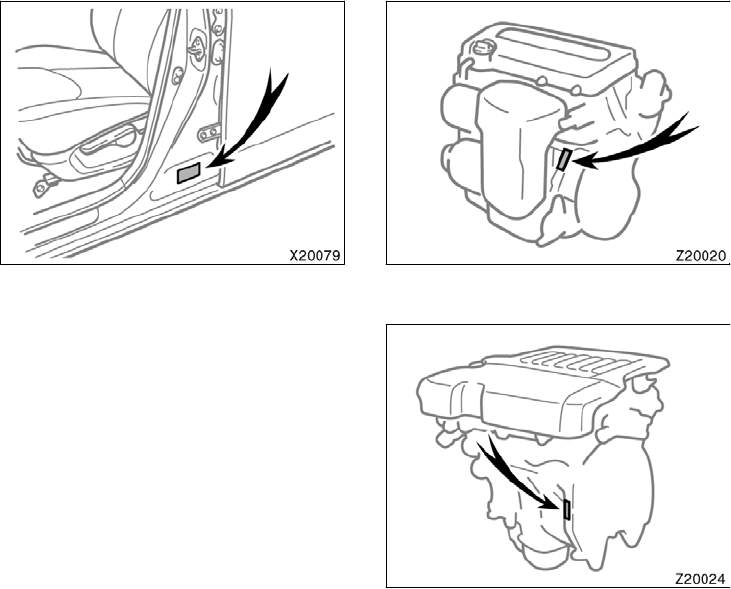 X20079

Z20020

Z20024