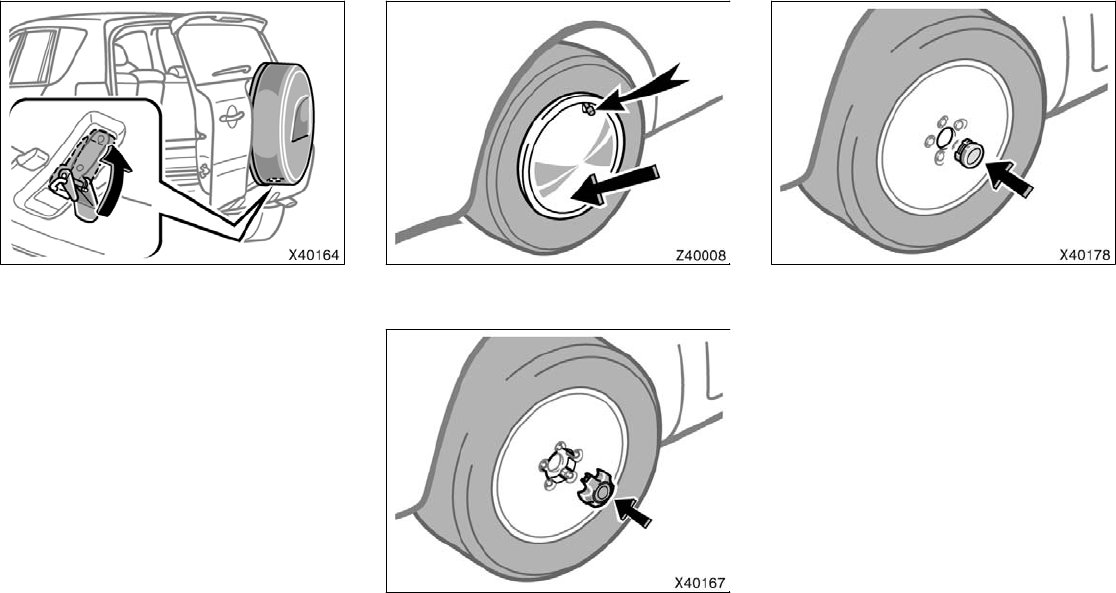 X40164

Z40008

X40178

X40167