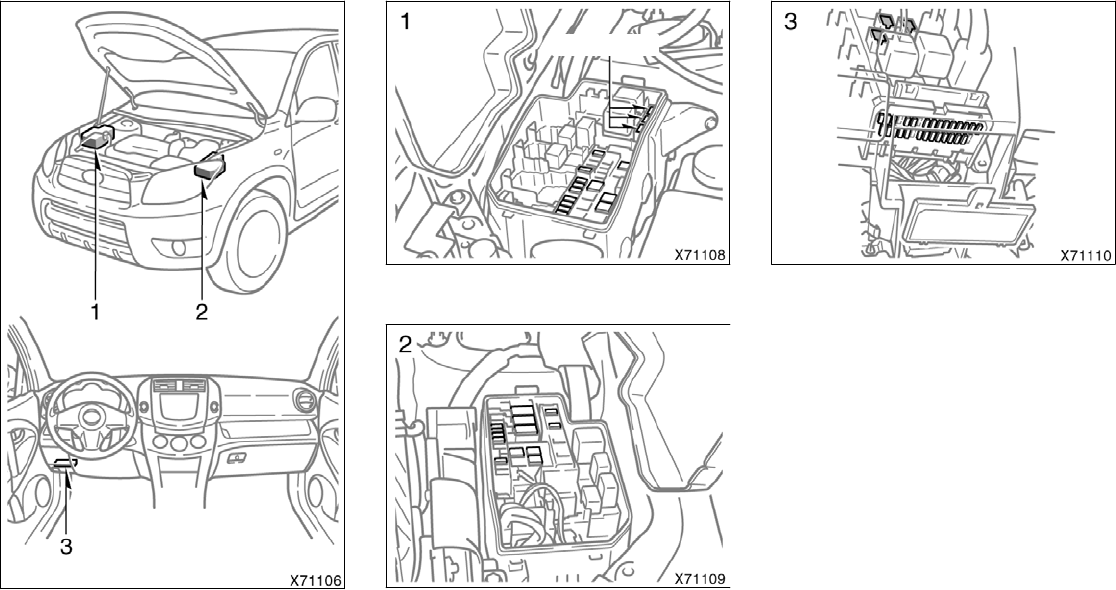 1
2
3
X71106

1
X71108

2
X71109

3
X71110