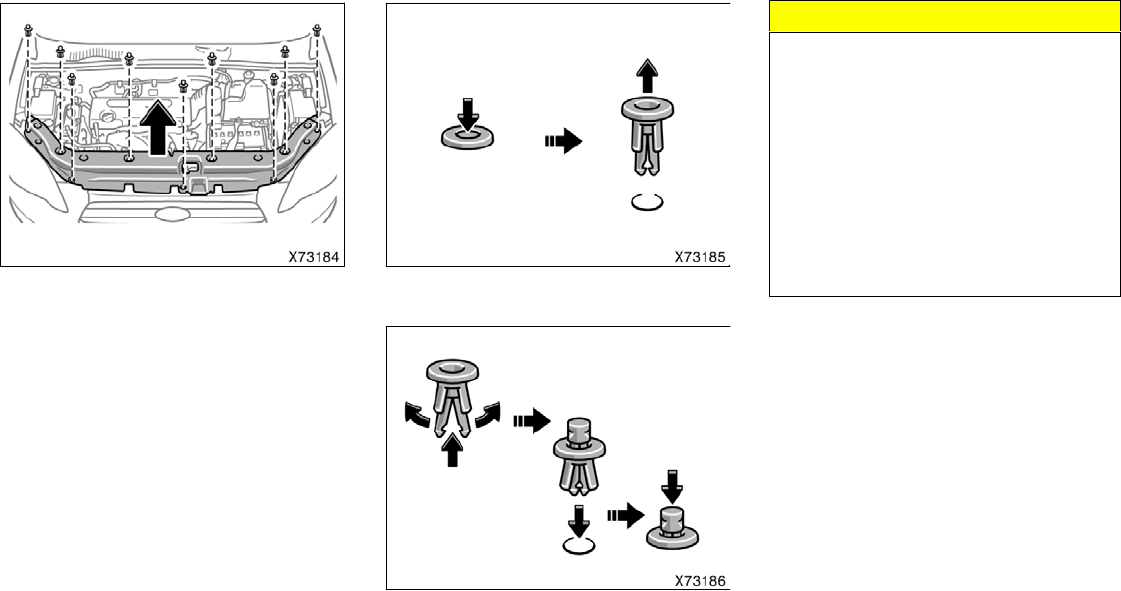 X73184

X73185

X73186