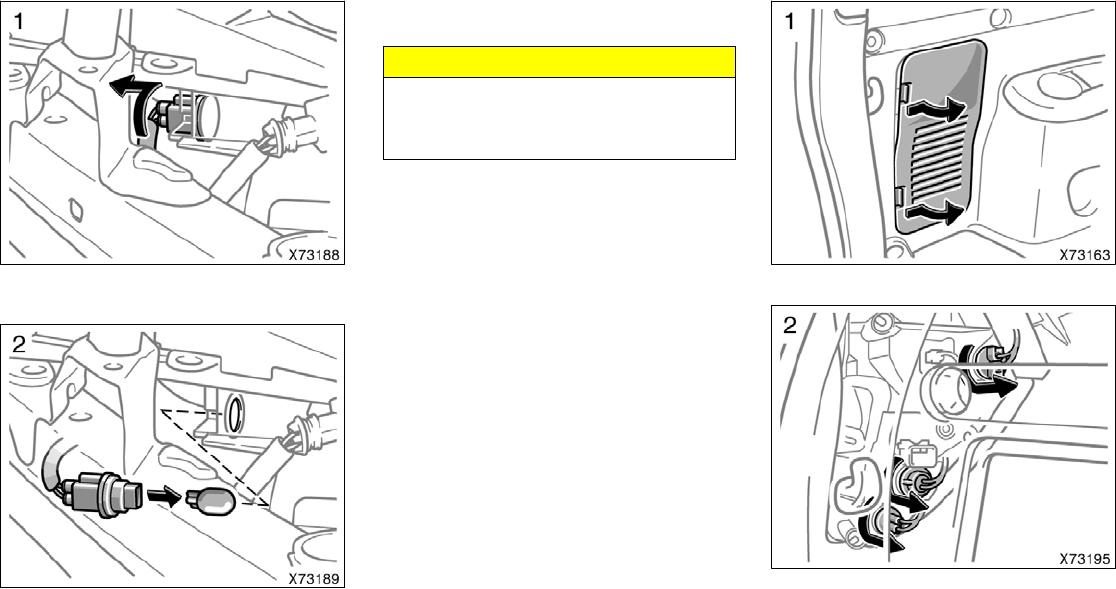 1

X73188

2

X73189

1

X73163

2

X73195