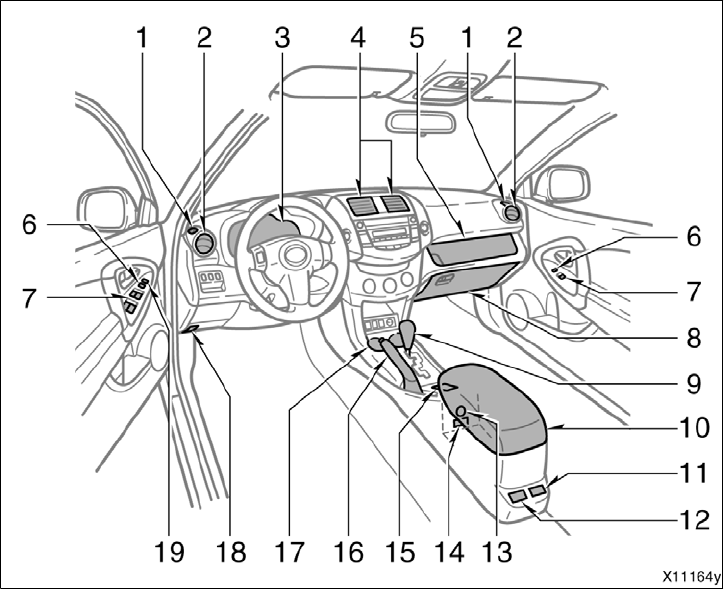 1 2 3 4 5 1 2

6 7

6 7 8 9 10 11 12

19 18 17 16 15 14 13

X11164y