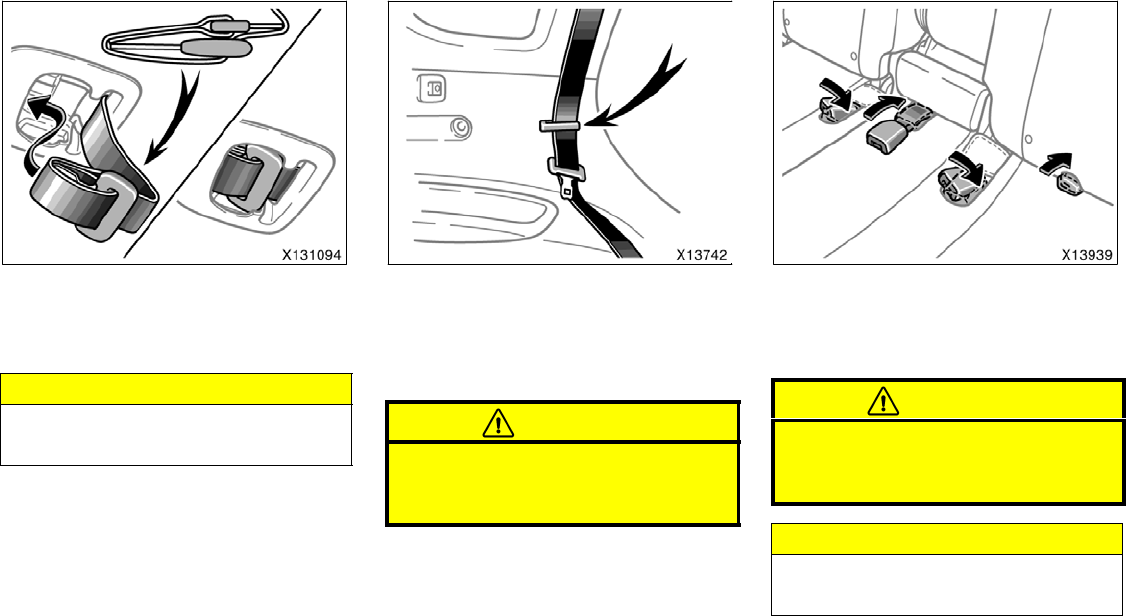 X131094

X13742

X13939