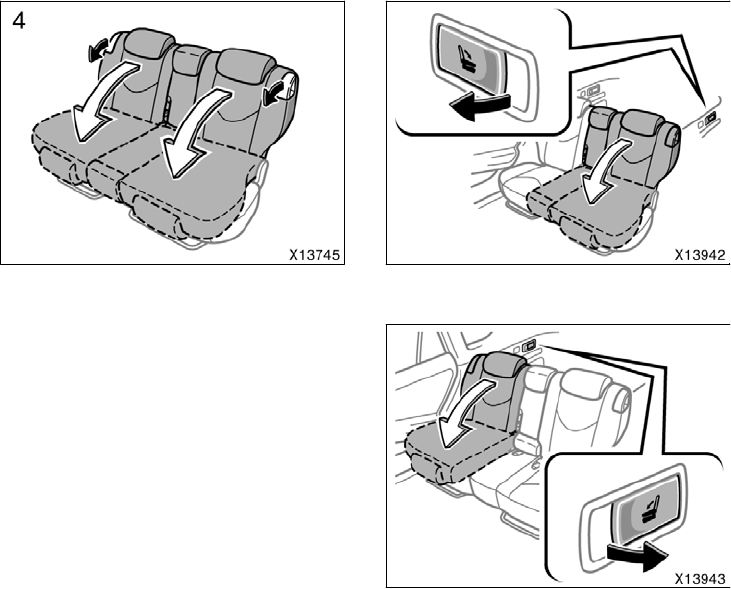 4

X13745

X13942

X13943