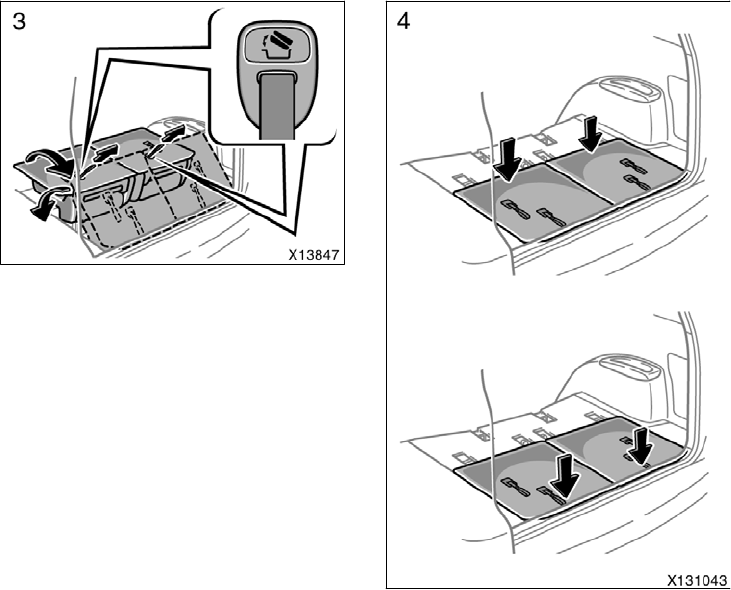 3

X13847

4

X131043