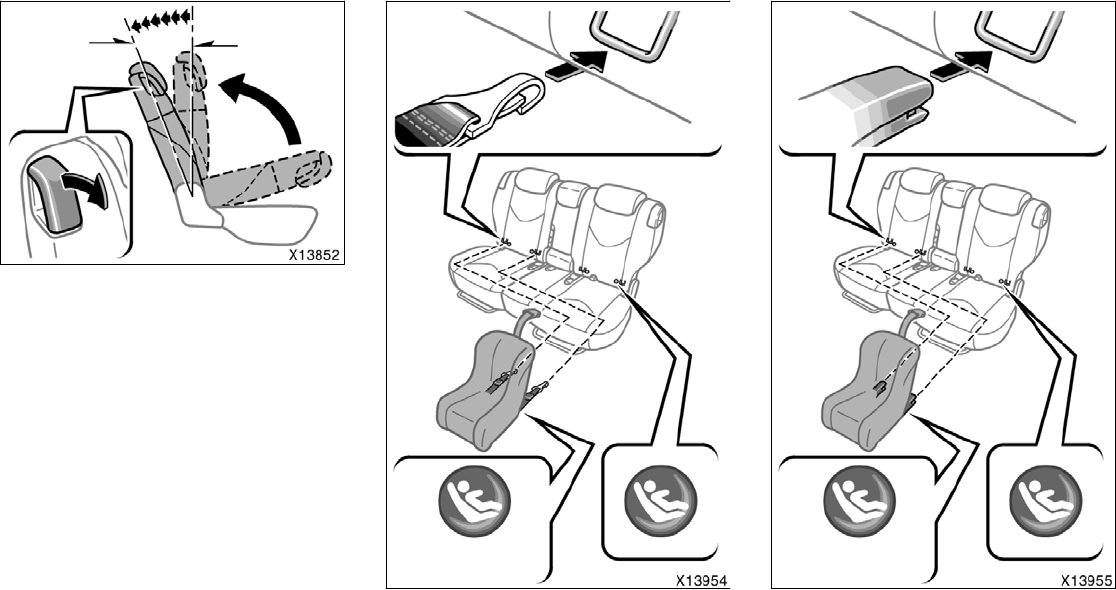 X13852

X13954

X13955