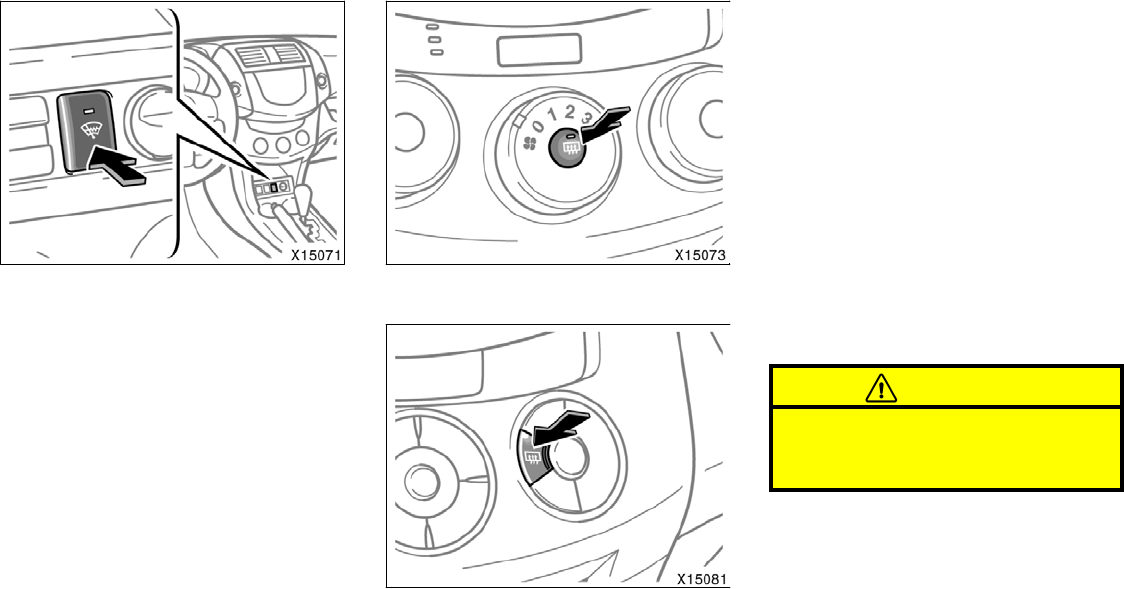 X15071

0 1 2 3

X15073

X15081