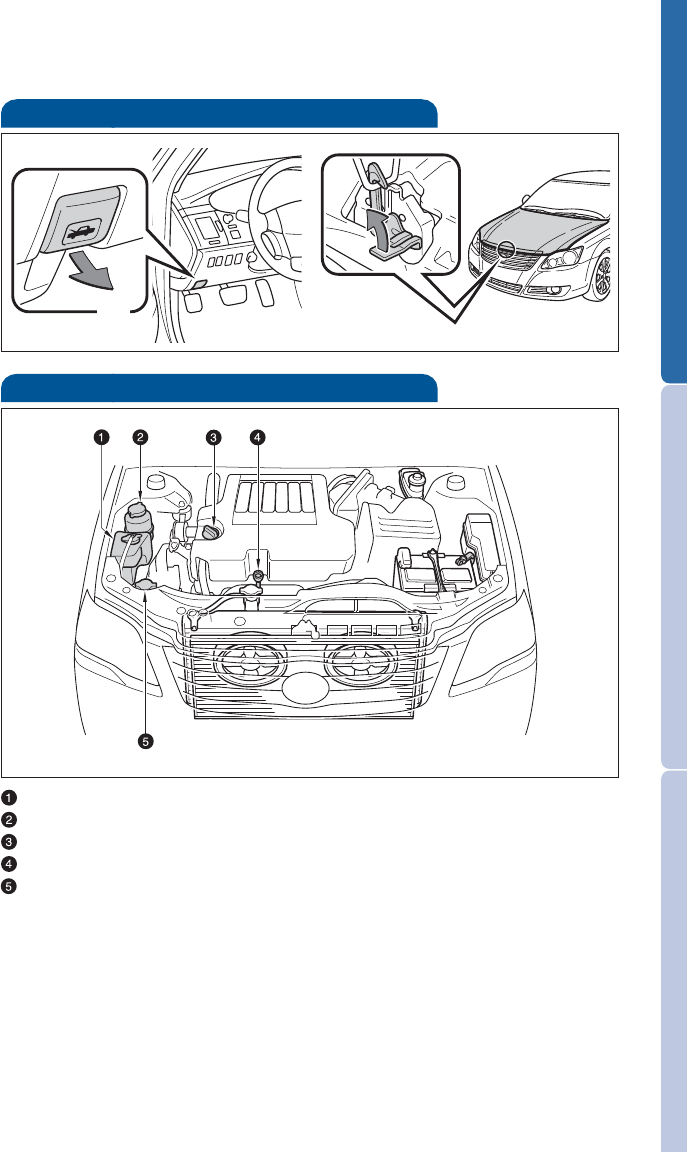 1 2 3 4

5

1
2
3
4
5