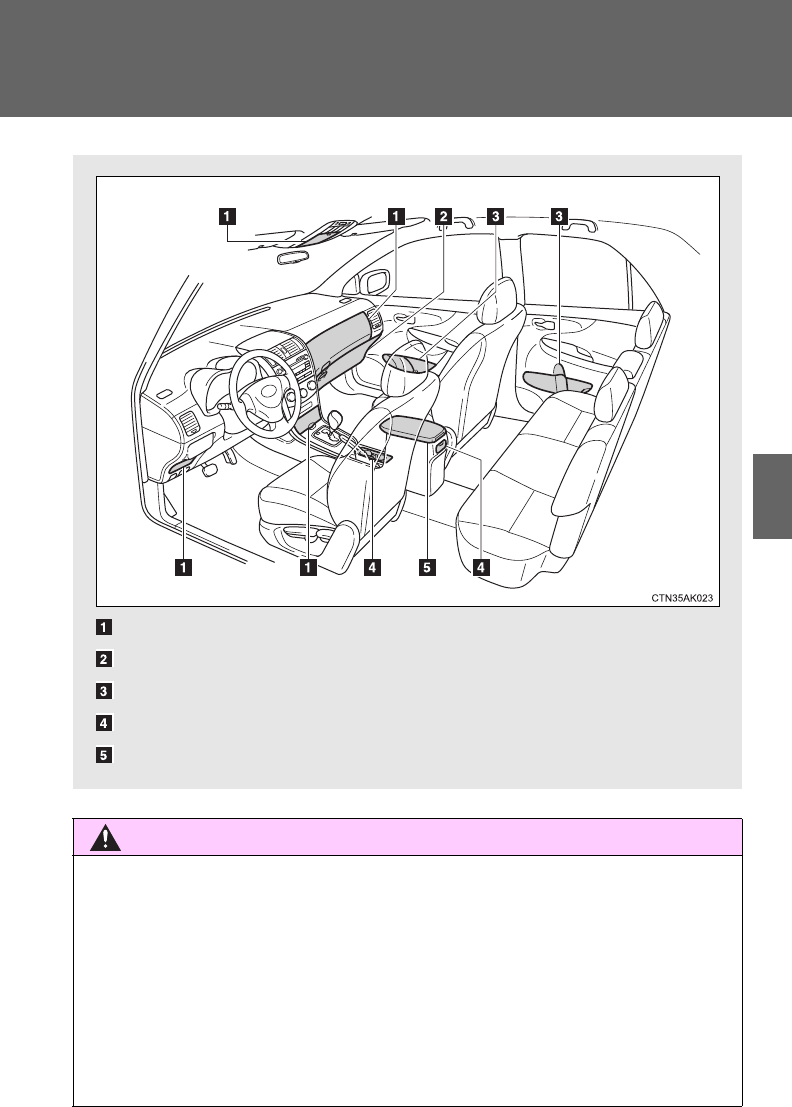 1 1 2 3 3

1 1 4 5 4

CTN35AK023

1

2

3

4

5