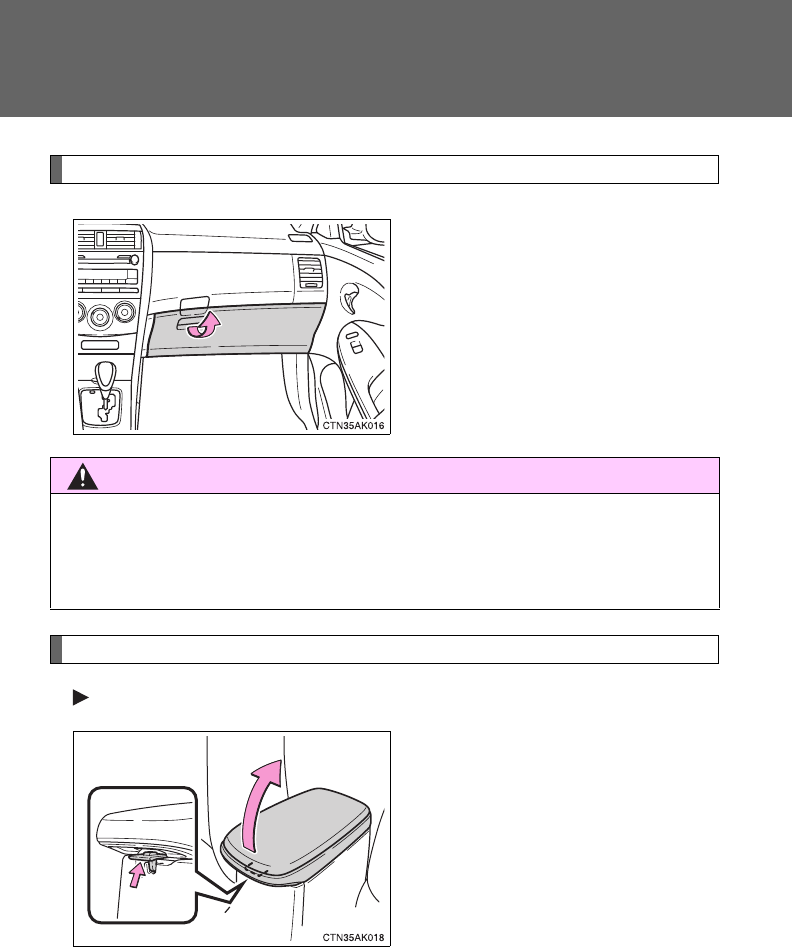 CTN35AK016

CTN35AK018