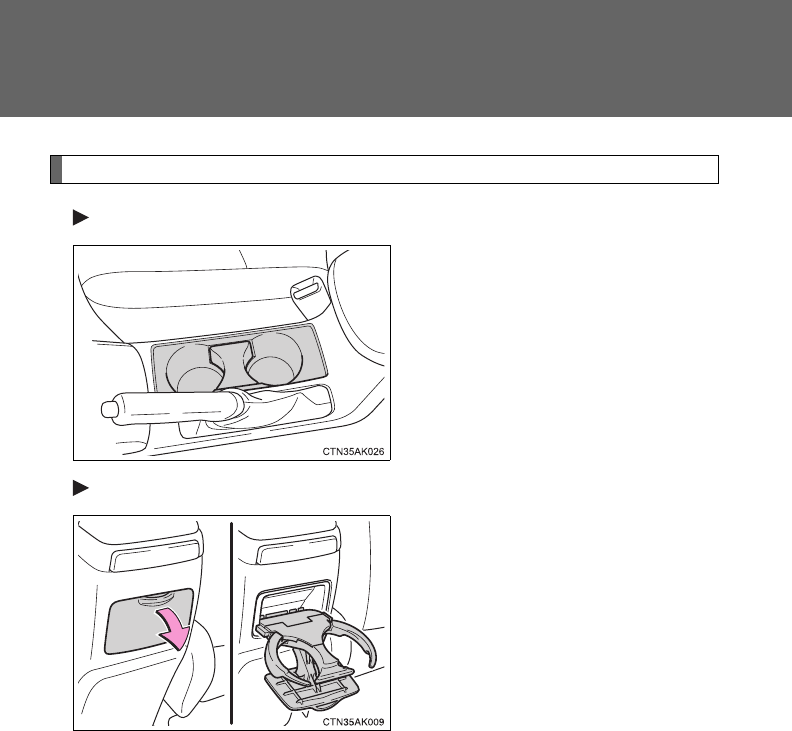 CTN35AK026

CTN35AK009