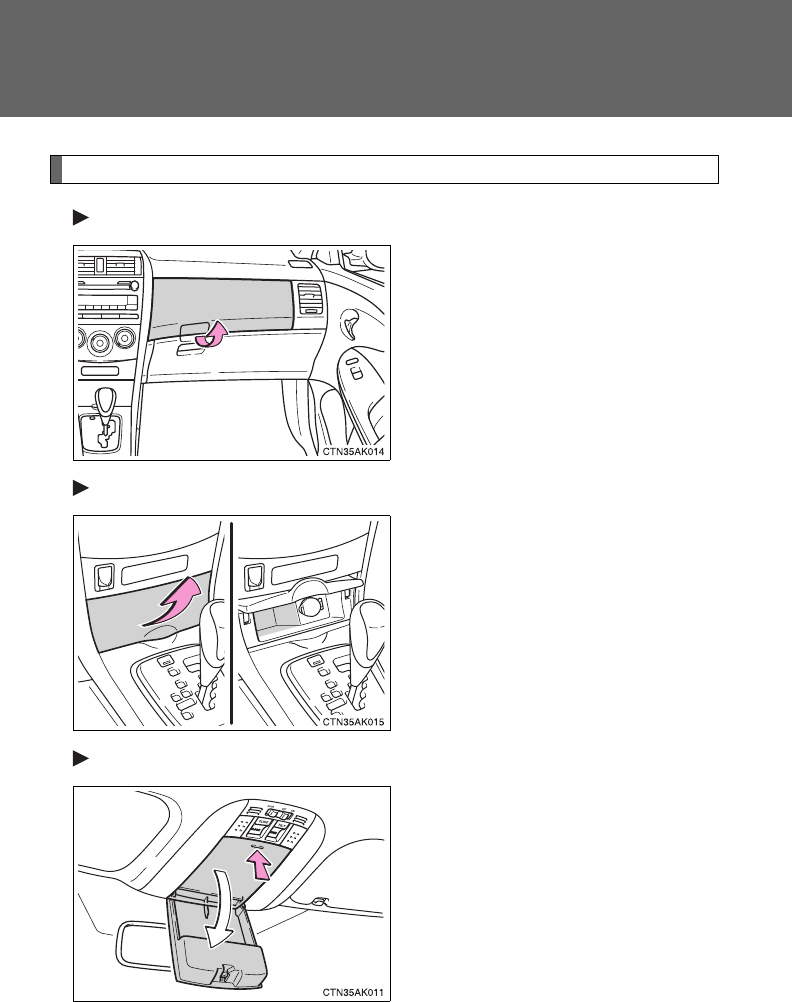 CTN35AK014

CTN35AK015

CTN35AK011