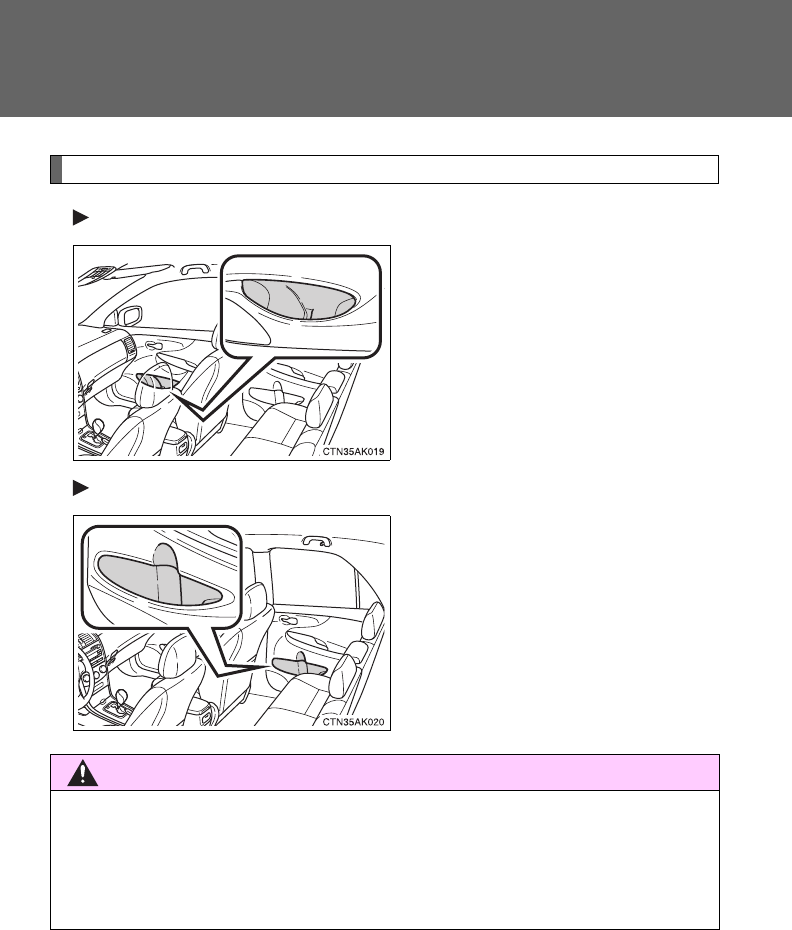 CTN35AK019

CTN35AK020