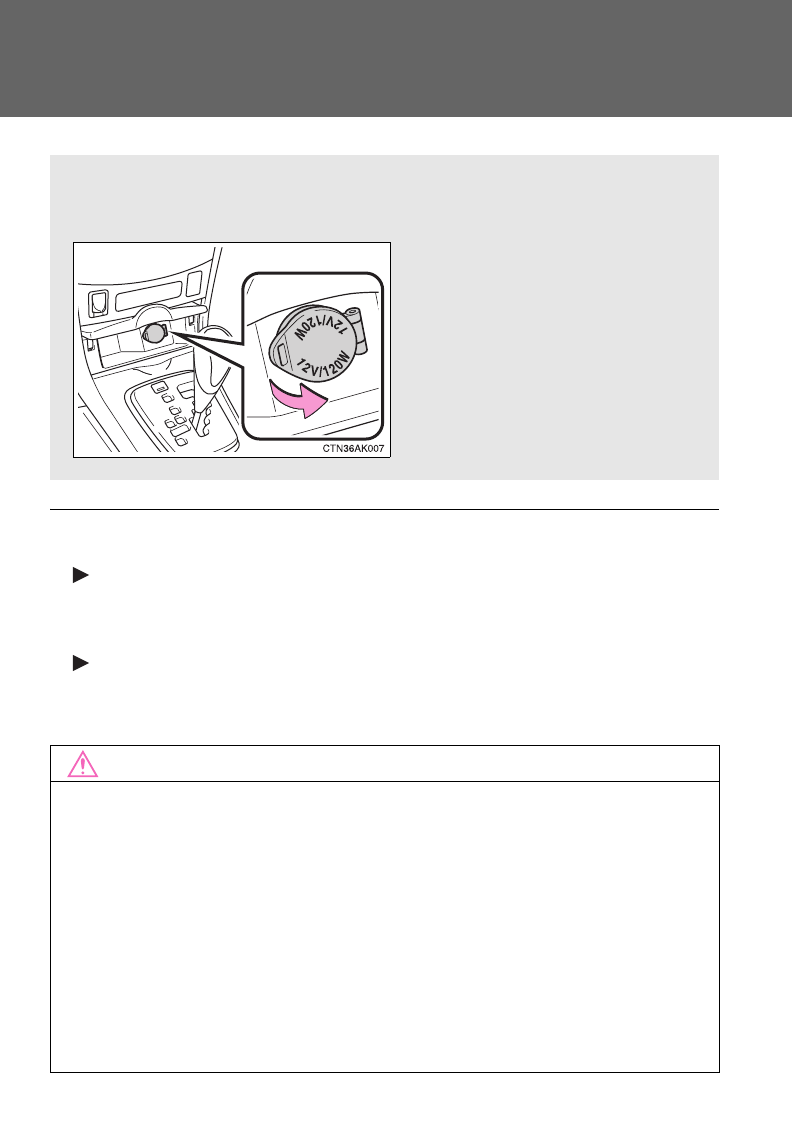 12V/120W

12V/120W

CTN36AK007