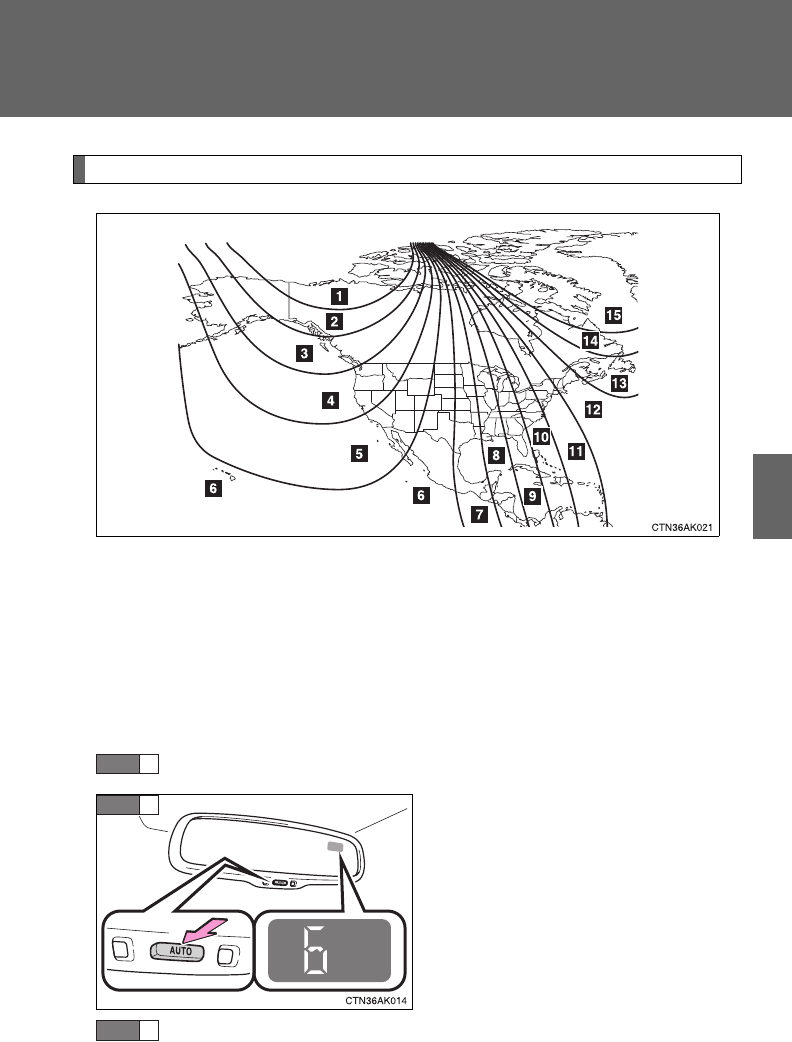 1
2
3
4
5
6
6
7
8
9
10
11
12
13
14
15
CTN36AK021

AUTO
6
CTN36AK014