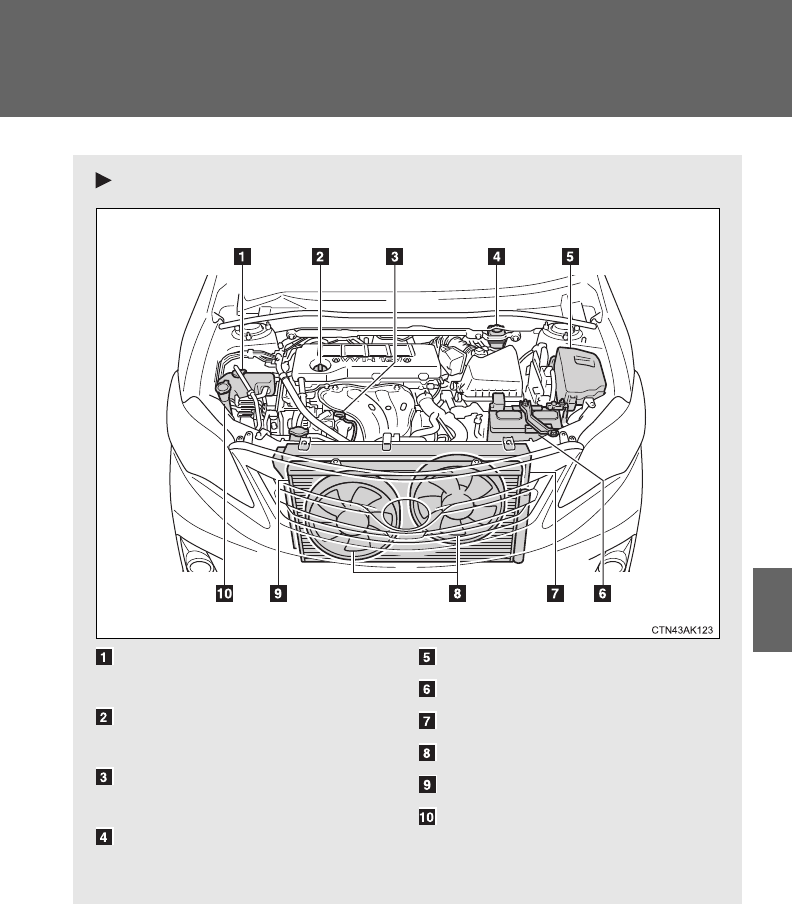 1
2
3
4
5

10
9
8
7
6

CTN43AK123

1
2
3
4
5
6
7
8
9
10