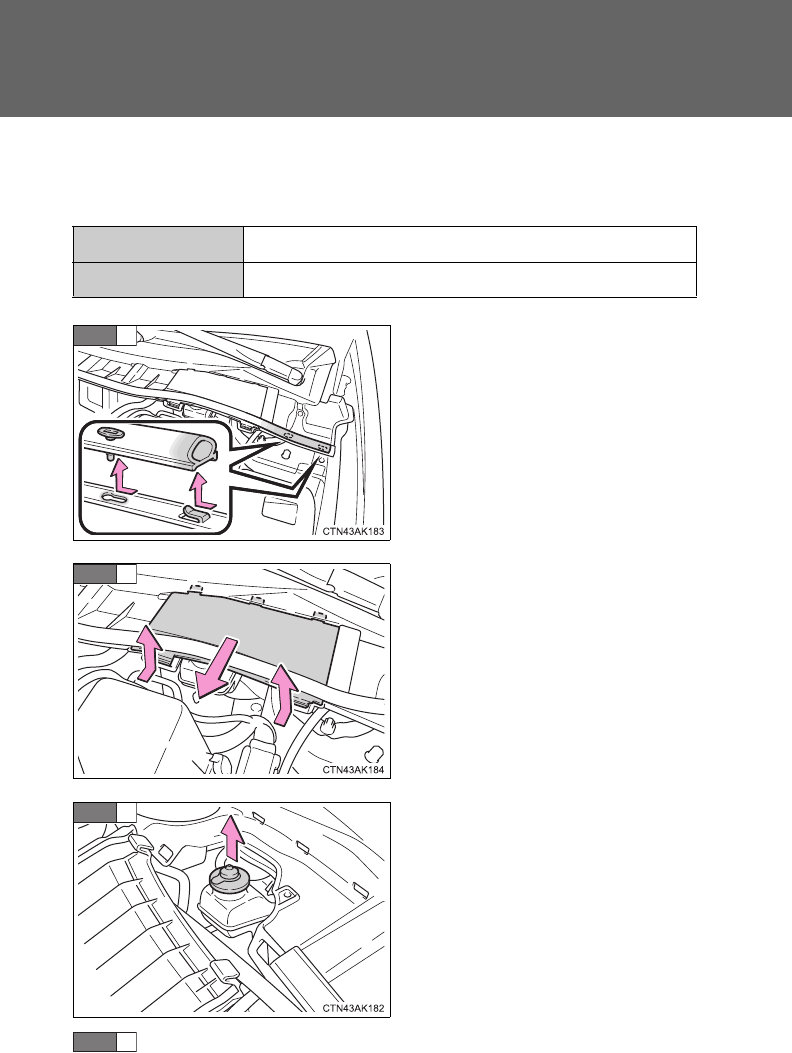 CTN43AK183

CTN43AK184

CTN43AK182