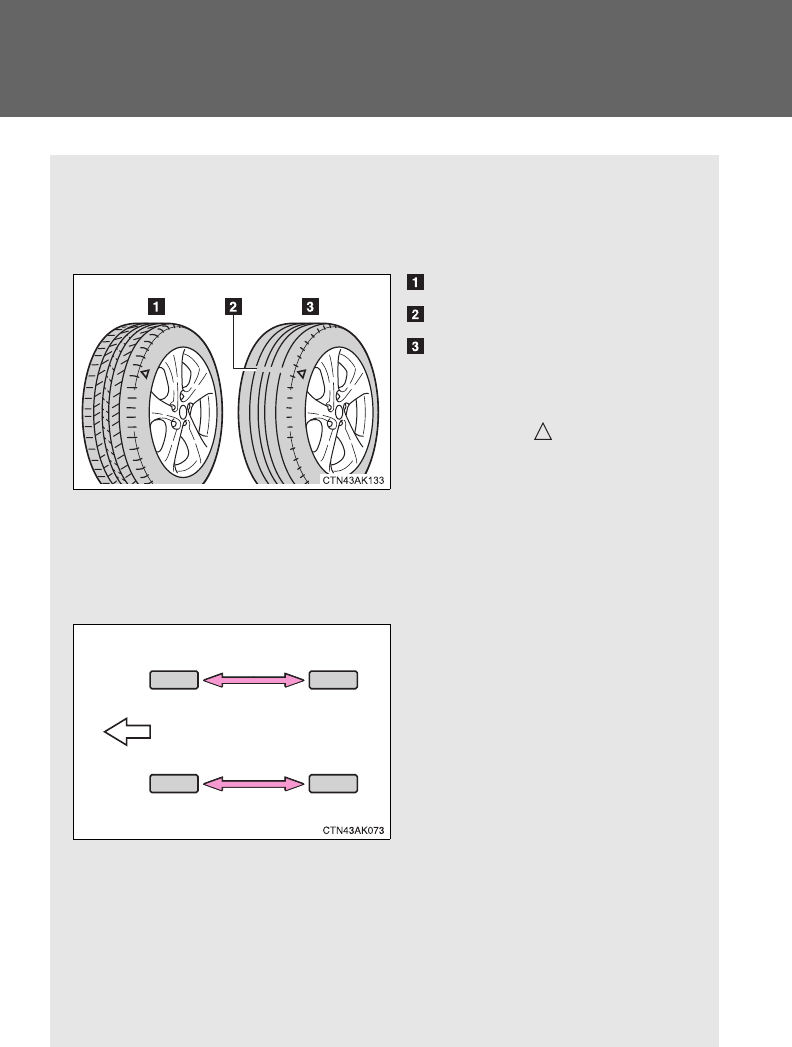 1 2 3

CTN43AK133

1

2

3

CTN43AK073