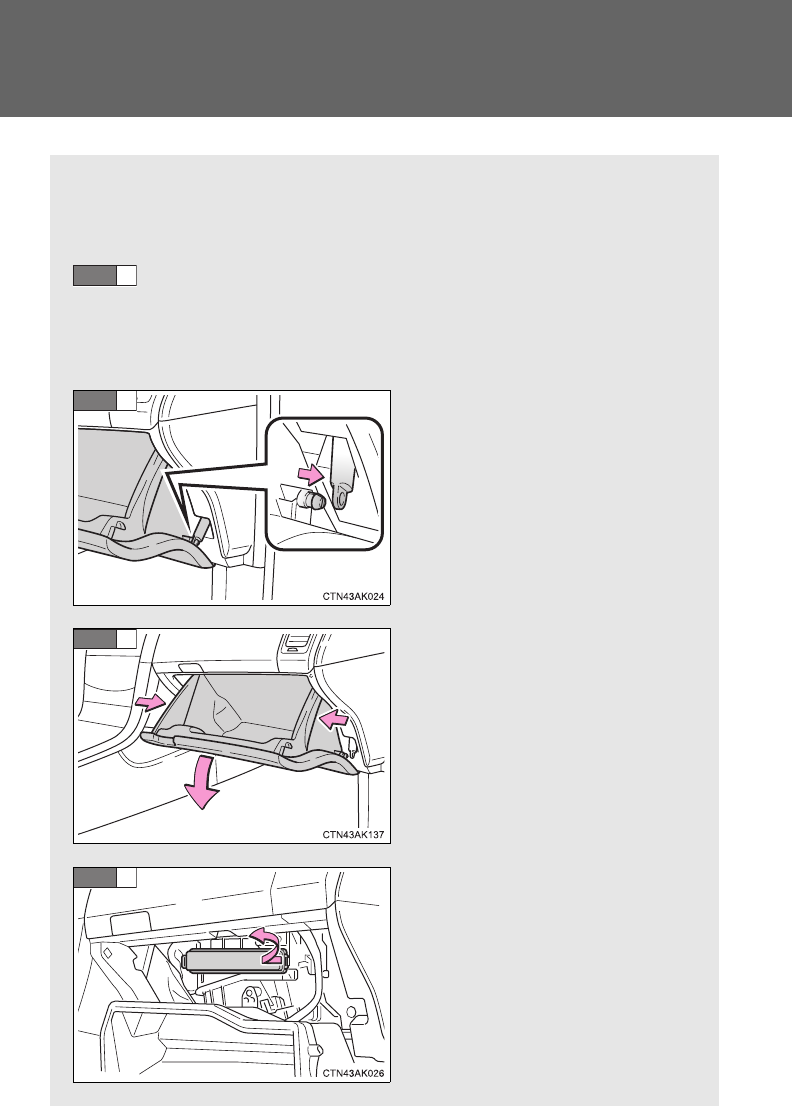 CTN43AK024

CTN43AK137

CTN43AK026