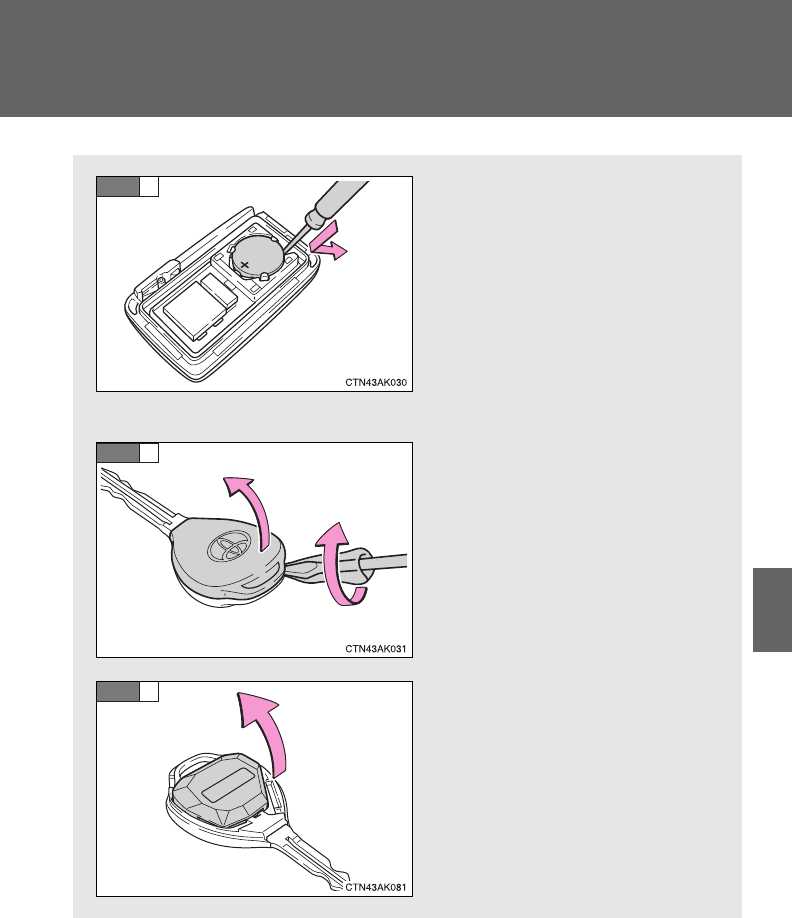 +

CTN43AK030

CTN43AK031

CTN43AK081