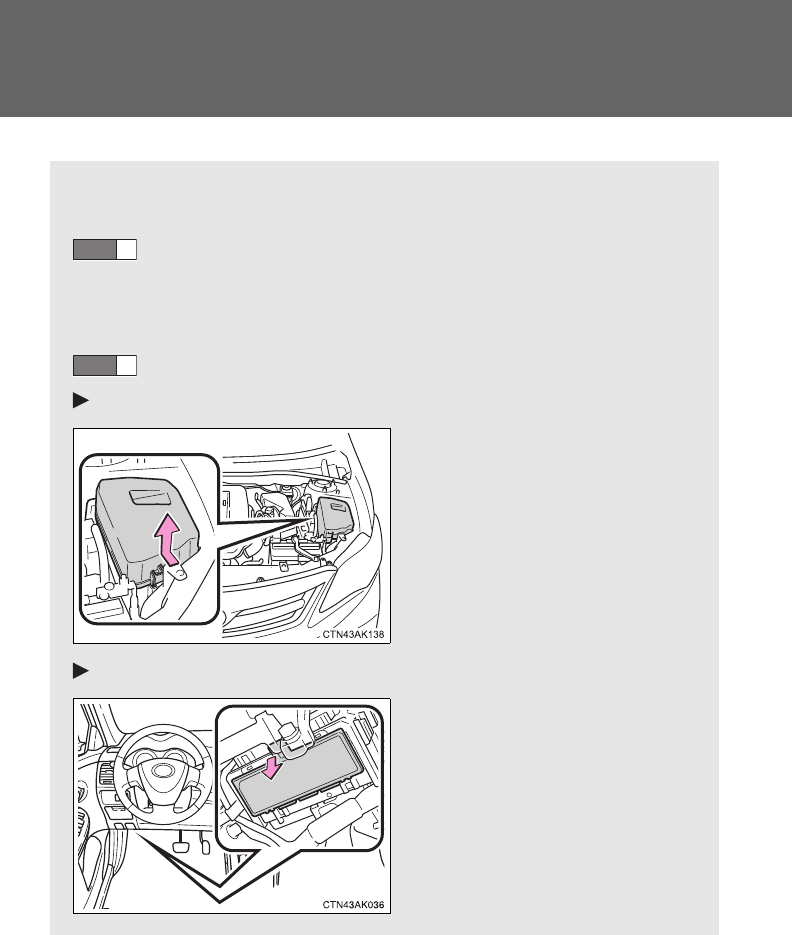 CTN43AK138

CTN43AK036