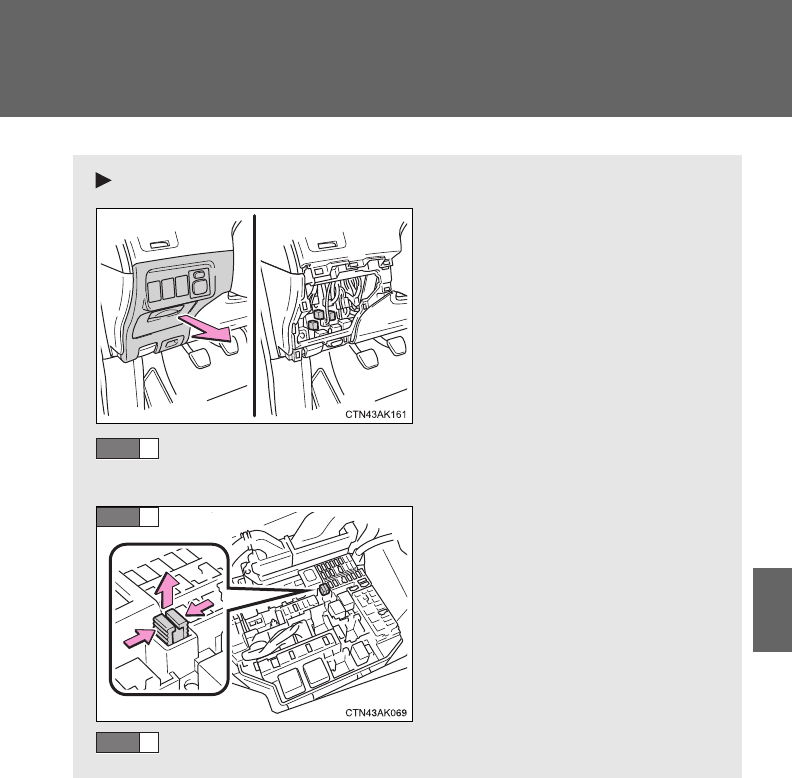 CTN43AK161

CTN43AK069