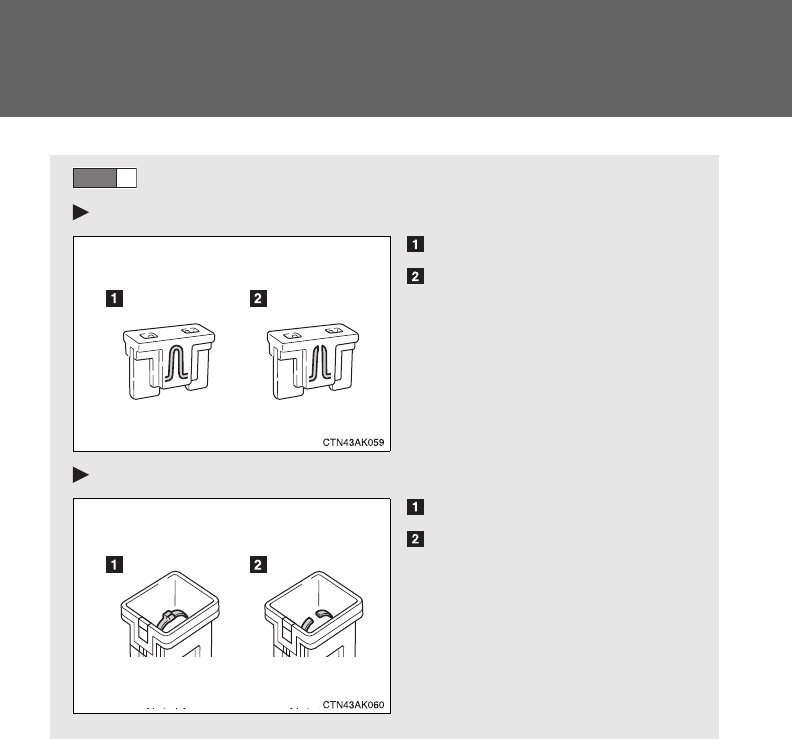 1

2

1 2

CTN43AK059

1

2

1 2

CTN43AK060